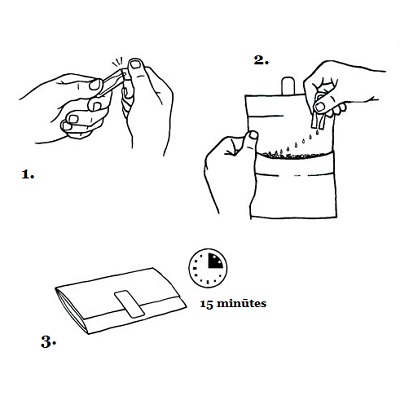 1.

2.

3.

15 minūtes